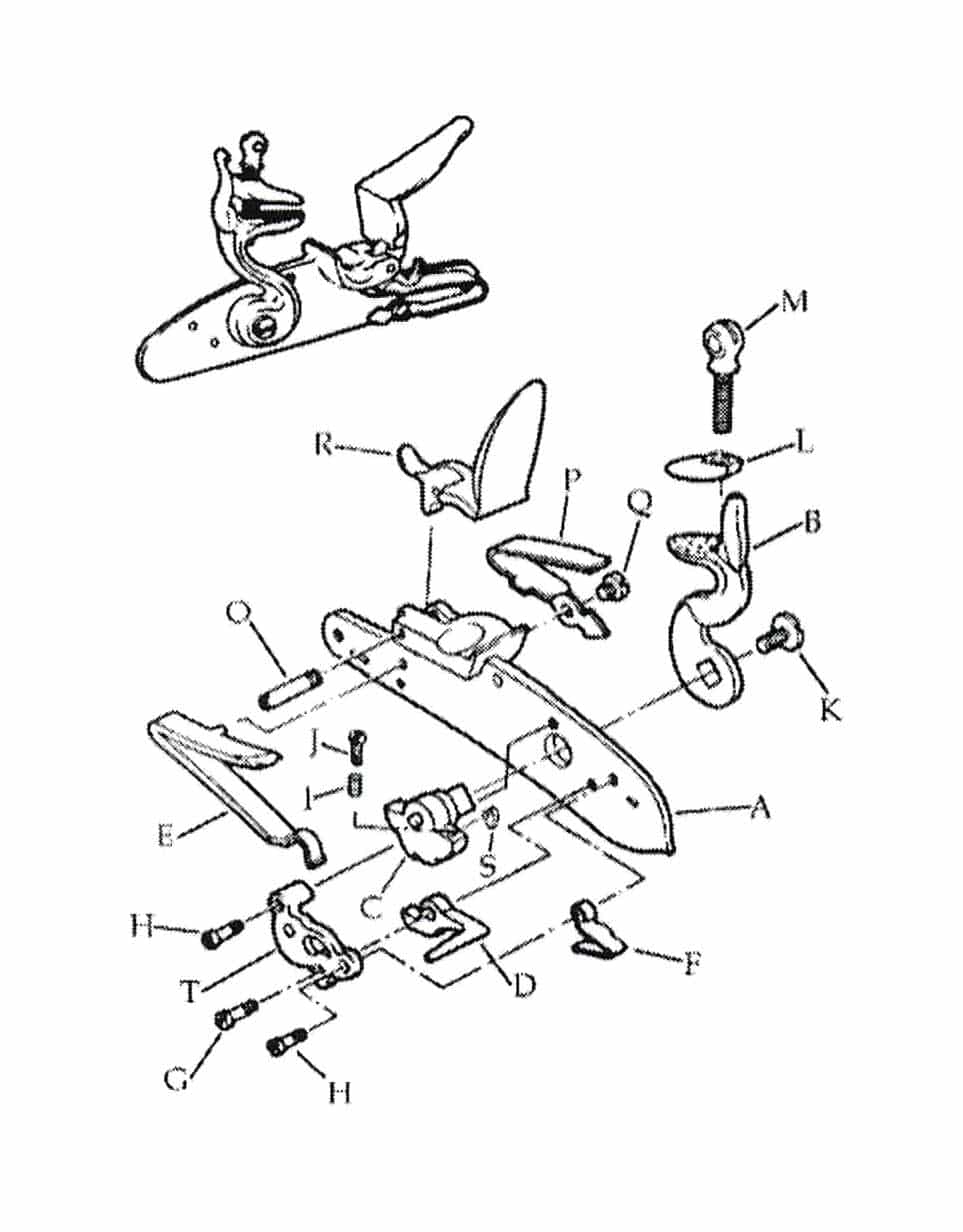 M
L
R
P
Q
B
O
K
J
I
A
E
S
C
H
T
D
F
G
H